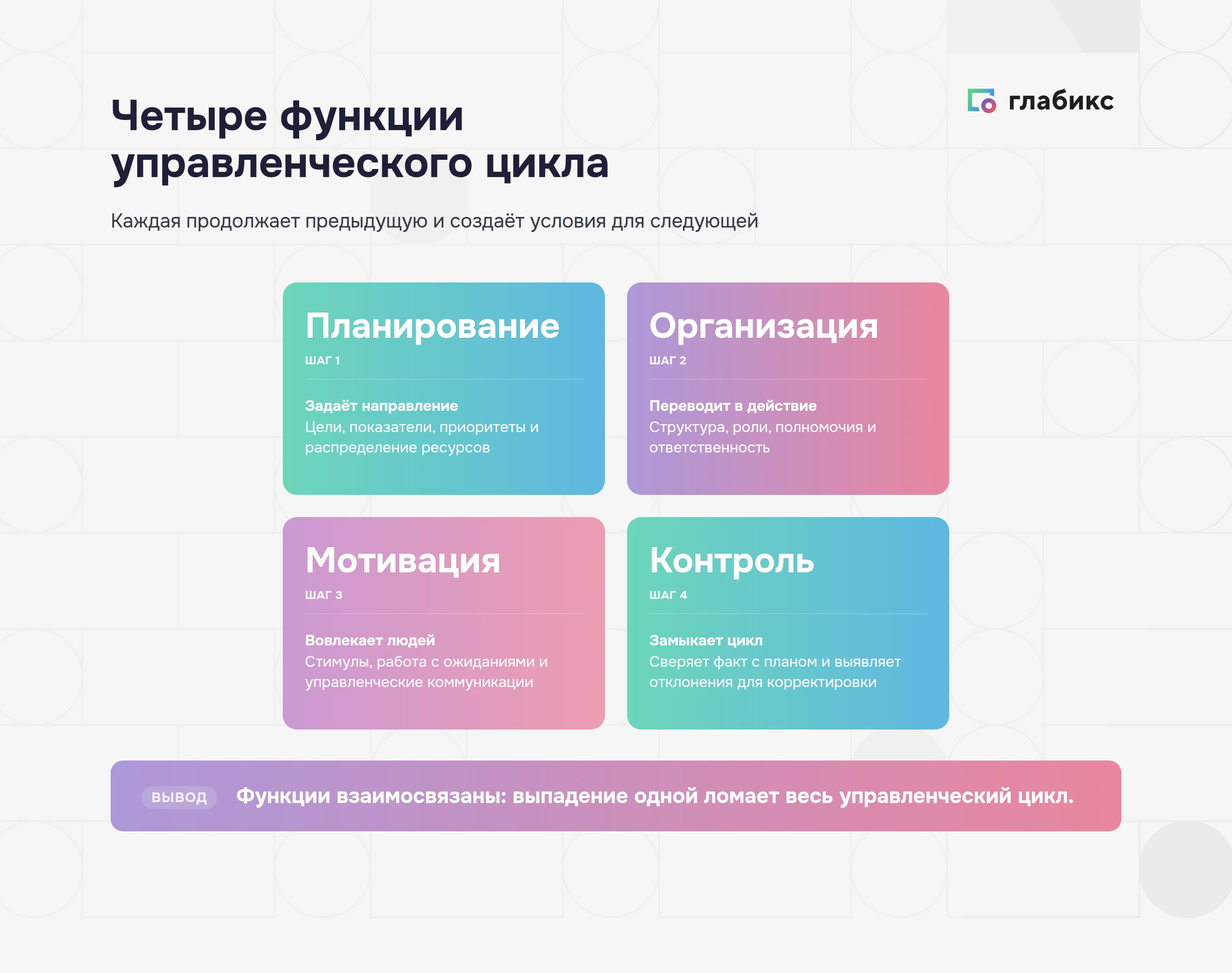 Четыре функции управленческого цикла

глабикс

Каждая продолжает предыдущую и создаёт условия для следующей

Планирование
ШАГ 1
Задаёт направление
Цели, показатели, приоритеты и распределение ресурсов

Организация
ШАГ 2
Переводит в действие
Структура, роли, полномочия и ответственность

Мотивация
ШАГ 3
Вовлекает людей
Стимулы, работа с ожиданиями и управленческие коммуникации

Контроль
ШАГ 4
Замыкает цикл
Сверяет факт с планом и выявляет отклонения для корректировки

ВЫВОД Функции взаимосвязаны: выпадение одной ломает весь управленческий цикл.