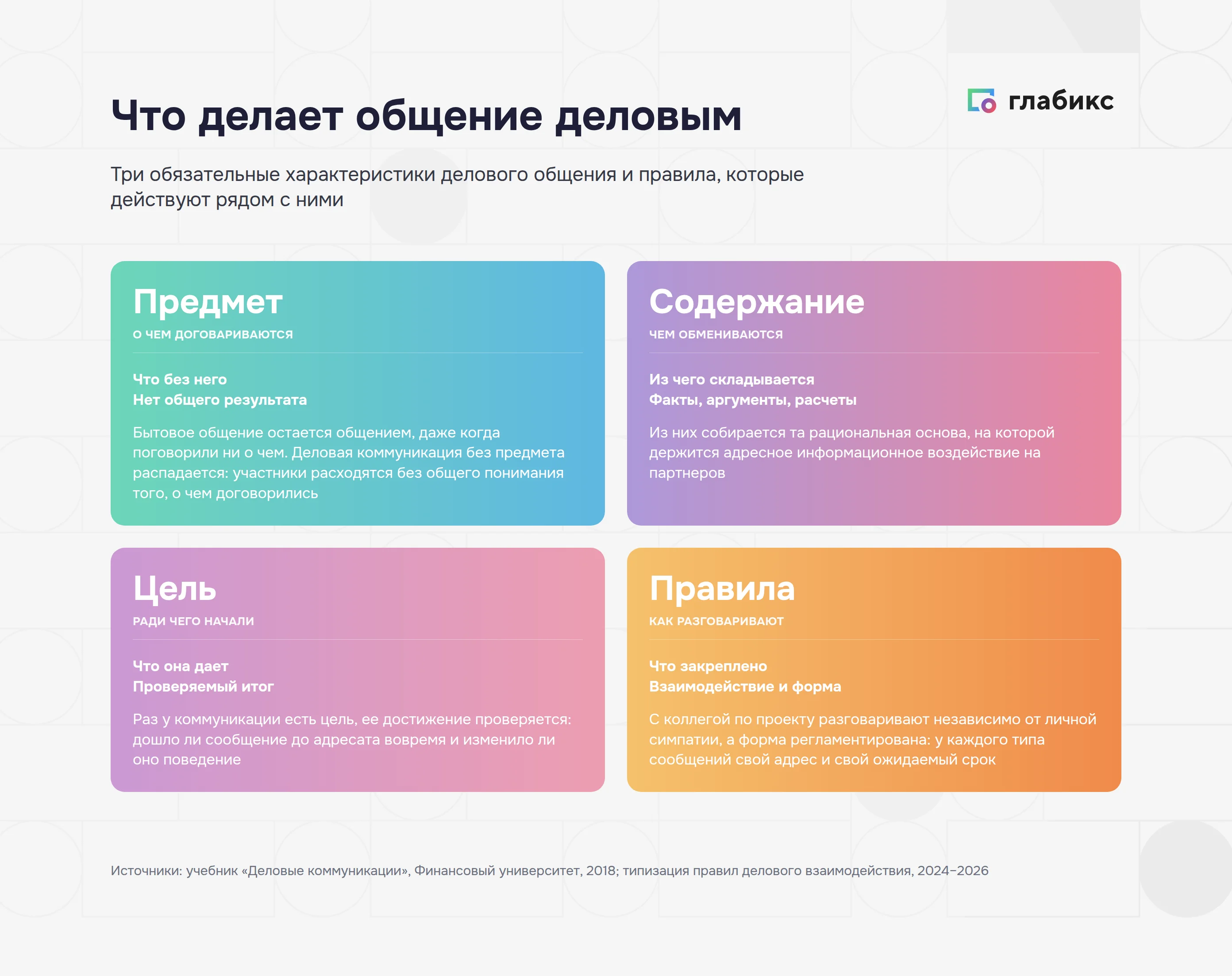 Что делает общение деловым

глабикс

Три обязательные характеристики делового общения и правила, которые действуют рядом с ними

Предмет

О ЧЕМ ДОГОВАРИВАЮТСЯ

Что без него
Нет общего результата

Бытовое общение остается общением, даже когда поговорили ни о чем. Деловая коммуникация без предмета распадается: участники расходятся без общего понимания того, о чем договорились

Содержание

ЧЕМ ОБМЕНИВАЮТСЯ

Из чего складывается
Факты, аргументы, расчеты

Из них собирается та рациональная основа, на которой держится адресное информационное воздействие на партнеров

Цель

РАДИ ЧЕГО НАЧАЛИ

Что она дает
Проверяемый итог

Раз у коммуникации есть цель, ее достижение проверяется: дошло ли сообщение до адресата вовремя и изменило ли оно поведение

Правила

КАК РАЗГОВАРИВАЮТ

Что закреплено
Взаимодействие и форма

С коллегой по проекту разговаривают независимо от личной симпатии, а форма регламентирована: у каждого типа сообщений свой адрес и свой ожидаемый срок

Источники: учебник «Деловые коммуникации», Финансовый университет, 2018; типизация правил делового взаимодействия, 2024–2026