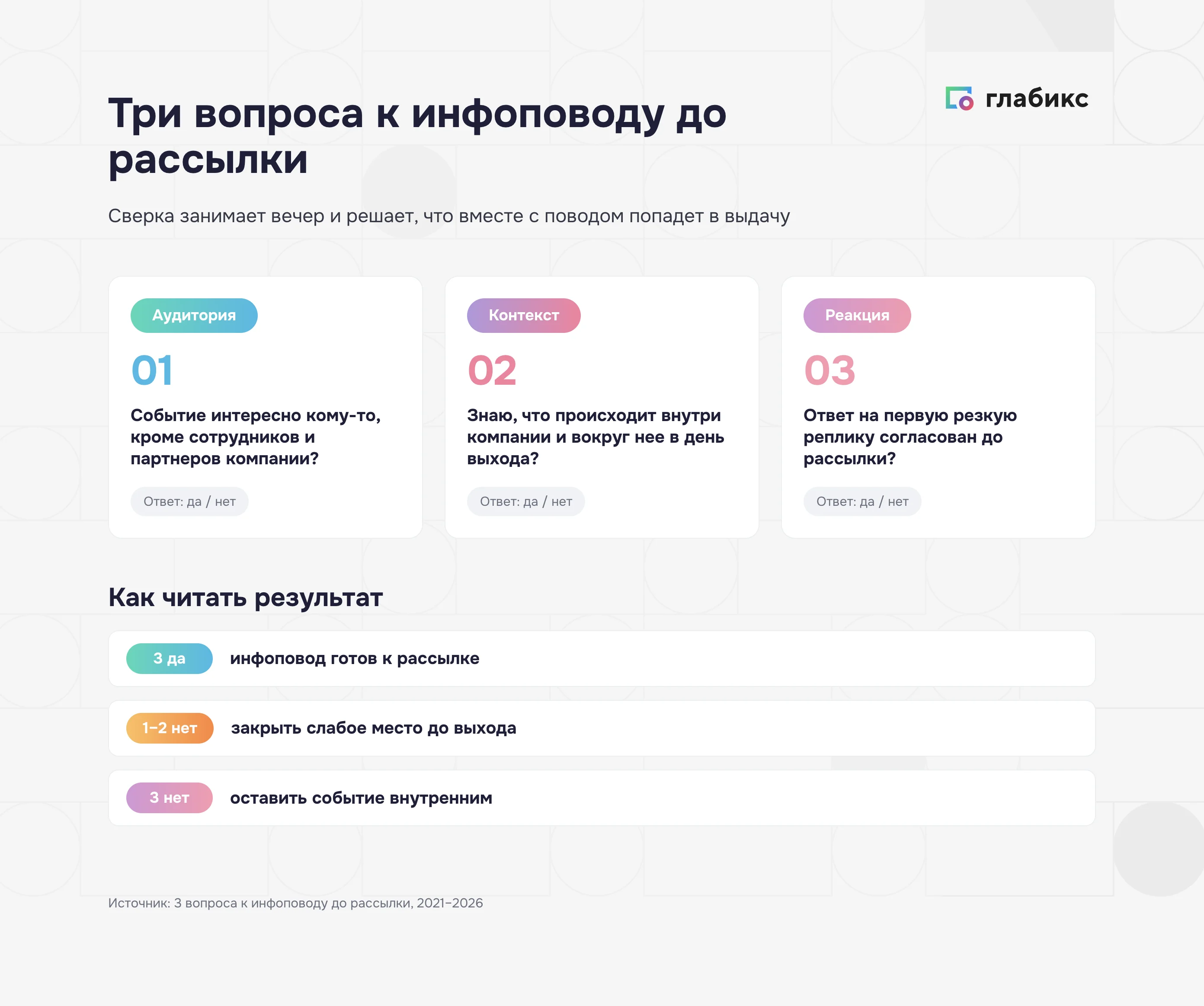 Три вопроса к инфоповоду до рассылки

глабикс

Сверка занимает вечер и решает, что вместе с поводом попадет в выдачу

Аудитория

01

Событие интересно кому-то, кроме сотрудников и партнеров компании?

Ответ: да / нет

Контекст

02

Знаю, что происходит внутри компании и вокруг нее в день выхода?

Ответ: да / нет

Реакция

03

Ответ на первую резкую реплику согласован до рассылки?

Ответ: да / нет

Как читать результат

3 да инфоповод готов к рассылке

1–2 нет закрыть слабое место до выхода

3 нет оставить событие внутренним

Источник: 3 вопроса к инфоповоду до рассылки, 2021–2026