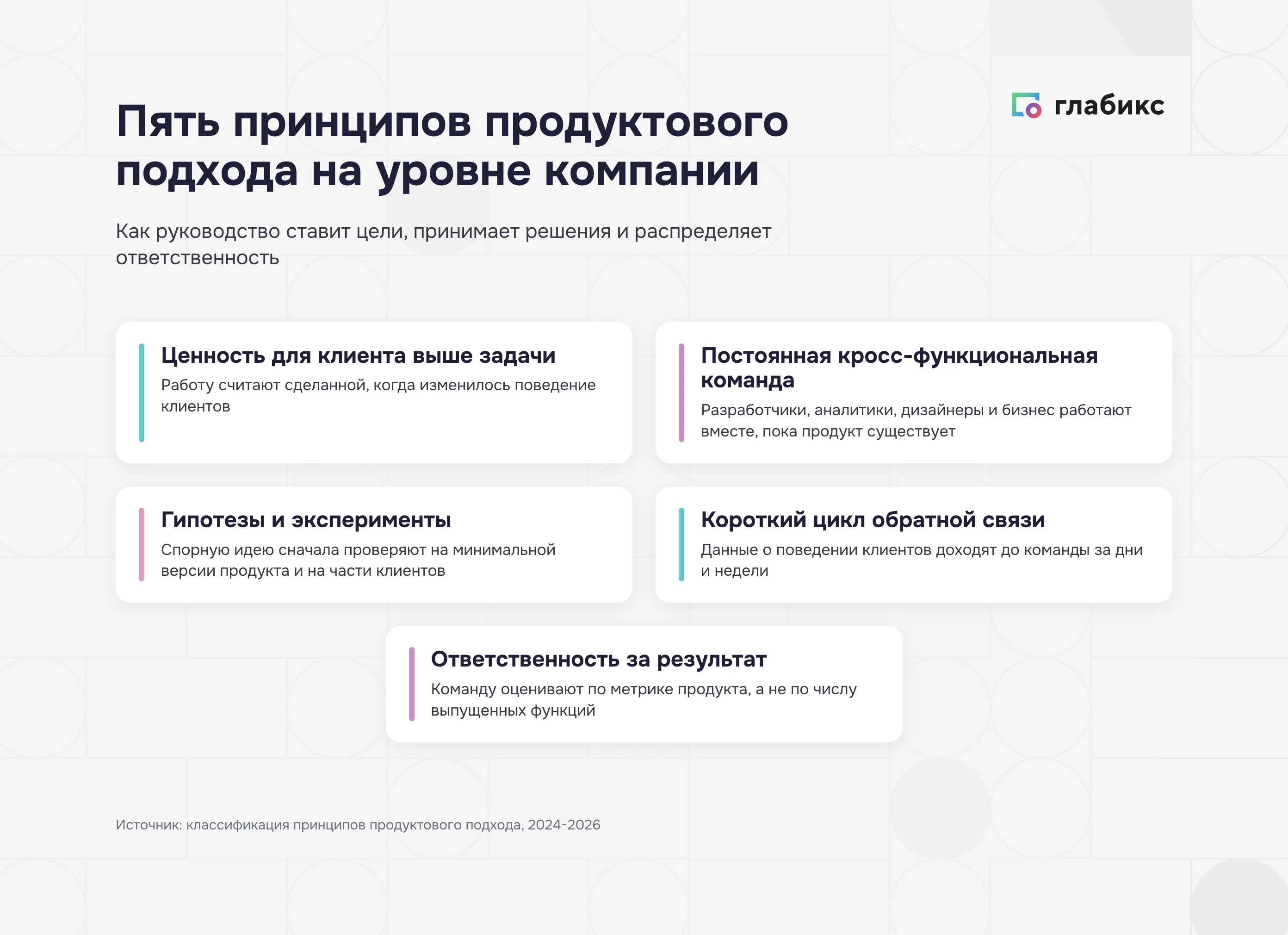 глабикс

Пять принципов продуктового подхода на уровне компании

Как руководство ставит цели, принимает решения и распределяет ответственность

Ценность для клиента выше задачи
Работу считают сделанной, когда изменилось поведение клиентов

Постоянная кросс-функциональная команда
Разработчики, аналитики, дизайнеры и бизнес работают вместе, пока продукт существует

Гипотезы и эксперименты
Спорную идею сначала проверяют на минимальной версии продукта и на части клиентов

Короткий цикл обратной связи
Данные о поведении клиентов доходят до команды за дни и недели

Ответственность за результат
Команду оценивают по метрике продукта, а не по числу выпущенных функций

Источник: классификация принципов продуктового подхода, 2024-2026