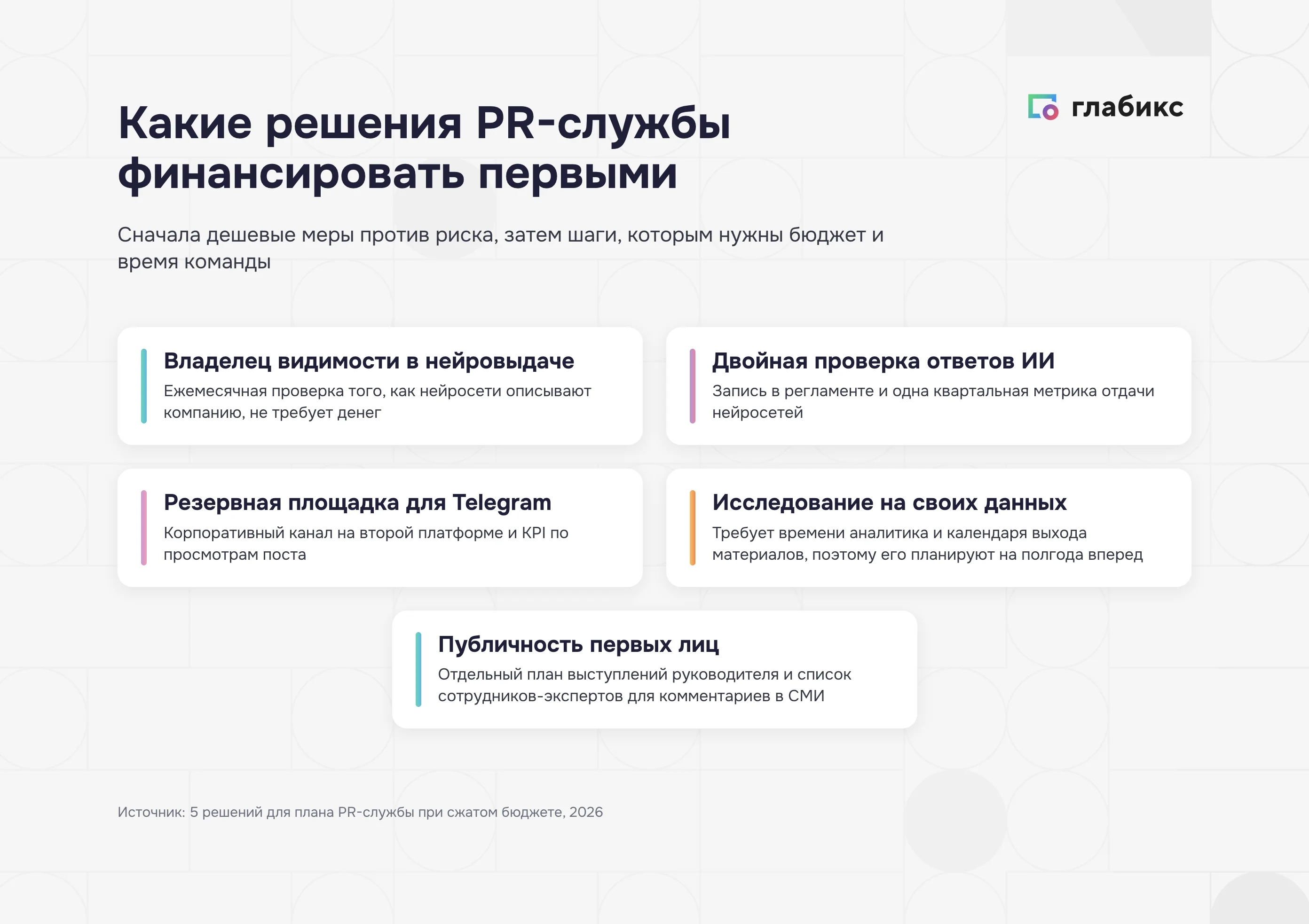 глабикс

Какие решения PR-службы финансировать первыми

Сначала дешевые меры против риска, затем шаги, которым нужны бюджет и время команды

Владелец видимости в нейровыдаче
Ежемесячная проверка того, как нейросети описывают компанию, не требует денег

Двойная проверка ответов ИИ
Запись в регламенте и одна квартальная метрика отдачи нейросетей

Резервная площадка для Telegram
Корпоративный канал на второй платформе и KPI по просмотрам поста

Исследование на своих данных
Требует времени аналитика и календаря выхода материалов, поэтому его планируют на полгода вперед

Публичность первых лиц
Отдельный план выступлений руководителя и список сотрудников-экспертов для комментариев в СМИ

Источник: 5 решений для плана PR-службы при сжатом бюджете, 2026