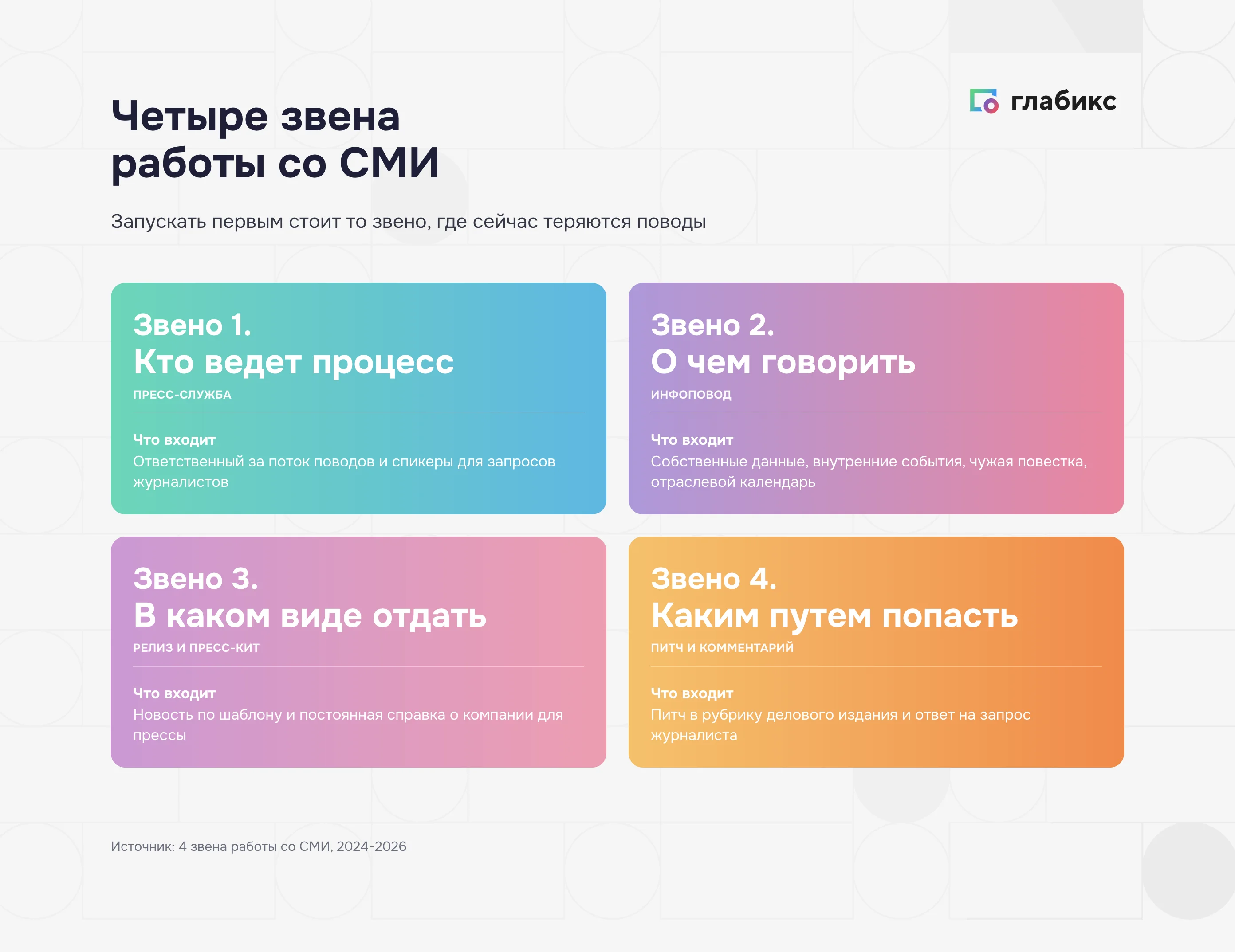 Четыре звена работы со СМИ

глабикс

Запускать первым стоит то звено, где сейчас теряются поводы

Звено 1.
Кто ведет процесс
ПРЕСС-СЛУЖБА

Что входит
Ответственный за поток поводов и спикеры для запросов журналистов

Звено 2.
О чем говорить
ИНФОПОВОД

Что входит
Собственные данные, внутренние события, чужая повестка, отраслевой календарь

Звено 3.
В каком виде отдать
РЕЛИЗ И ПРЕСС-КИТ

Что входит
Новость по шаблону и постоянная справка о компании для прессы

Звено 4.
Каким путем попасть
ПИТЧ И КОММЕНТАРИЙ

Что входит
Питч в рубрику делового издания и ответ на запрос журналиста

Источник: 4 звена работы со СМИ, 2024-2026