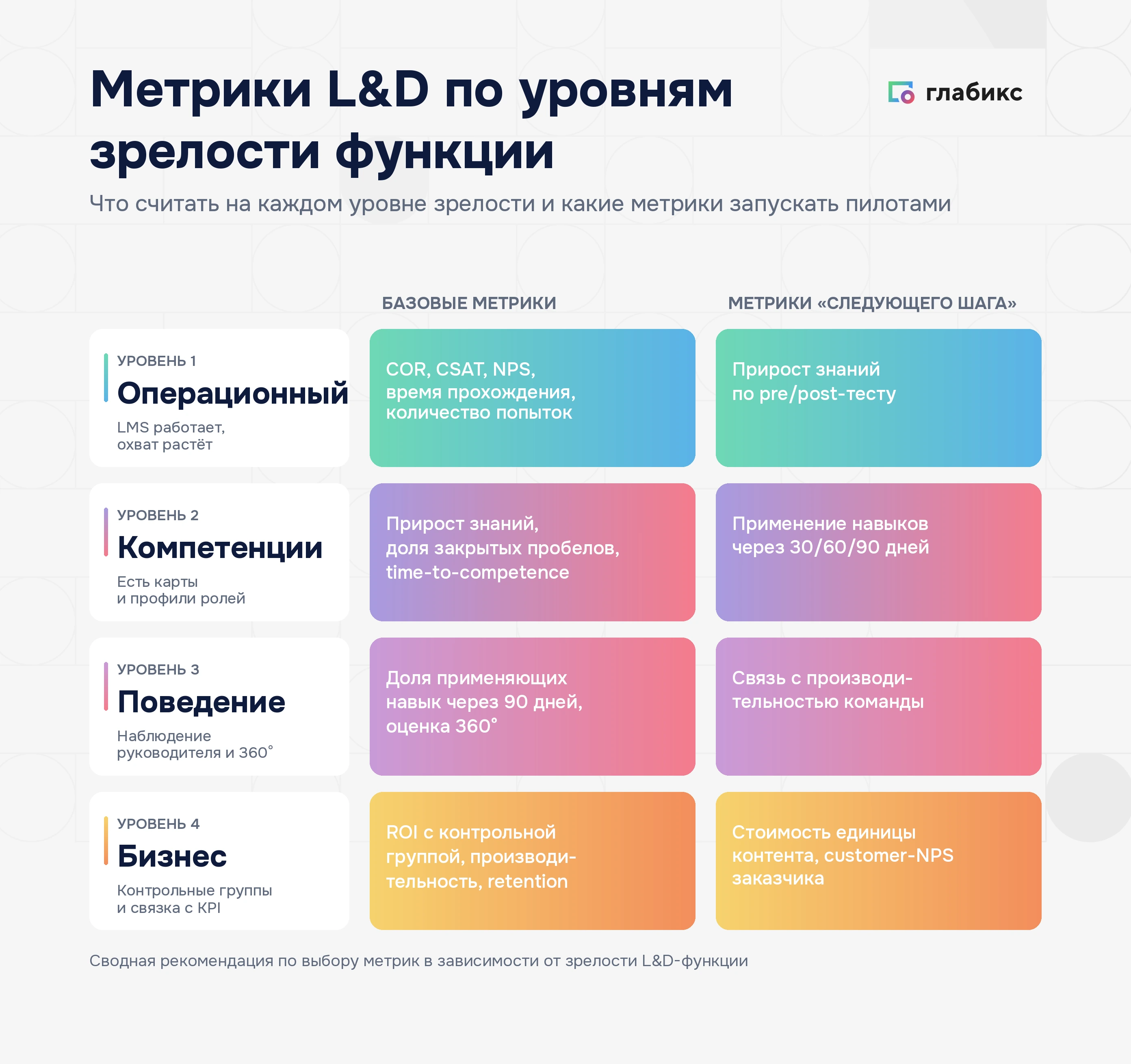 Метрики L&D по уровням зрелости функции

глабикс

Что считать на каждом уровне зрелости и какие метрики запускать пилотами

| | БАЗОВЫЕ МЕТРИКИ | МЕТРИКИ «СЛЕДУЮЩЕГО ШАГА» |
|---|---|---|
| УРОВЕНЬ 1 Операционный LMS работает, охват растёт | COR, CSAT, NPS, время прохождения, количество попыток | Прирост знаний по pre/post-тесту |
| УРОВЕНЬ 2 Компетенции Есть карты и профили ролей | Прирост знаний, доля закрытых пробелов, time-to-competence | Применение навыков через 30/60/90 дней |
| УРОВЕНЬ 3 Поведение Наблюдение руководителя и 360° | Доля применяющих навык через 90 дней, оценка 360° | Связь с производительностью команды |
| УРОВЕНЬ 4 Бизнес Контрольные группы и связка с KPI | ROI с контрольной группой, производительность, retention | Стоимость единицы контента, customer-NPS заказчика |

Сводная рекомендация по выбору метрик в зависимости от зрелости L&D-функции