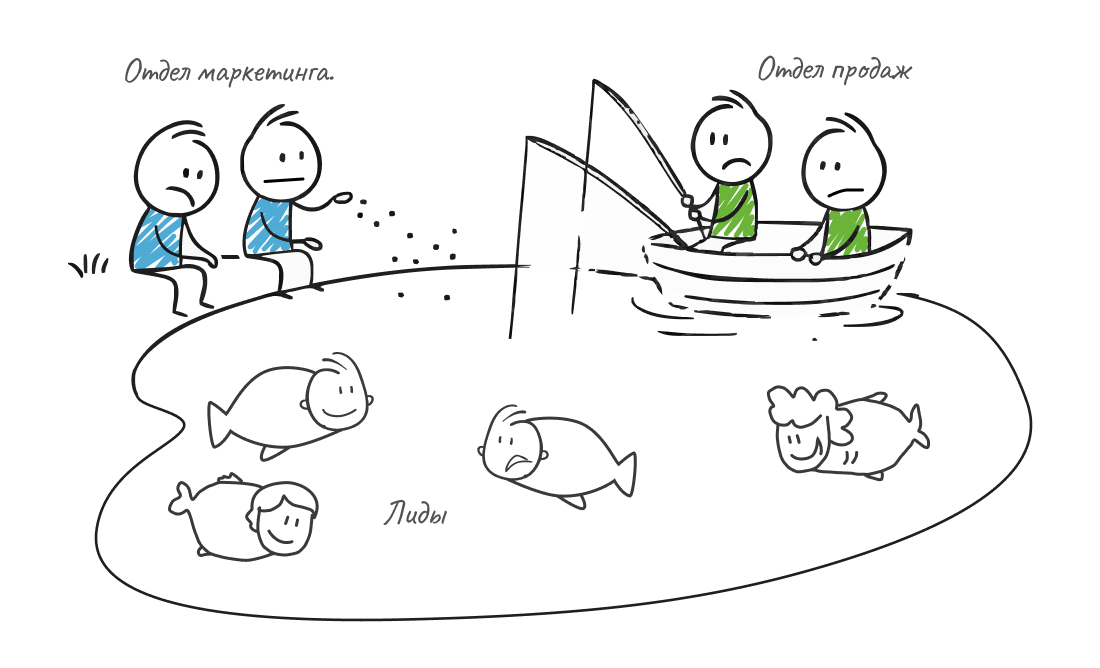 Отдел маркетинга.

Отдел продаж

Лиды